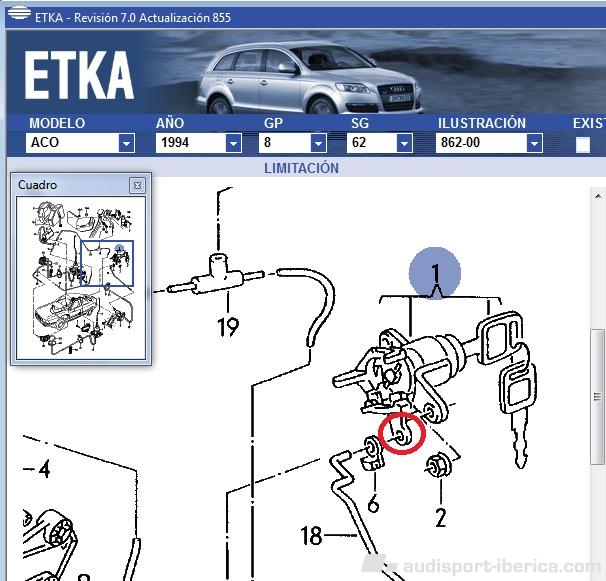 ETKA - Revisión 7.0 Actualización 855

ETKA

MODELO
ACO

AÑO
1994

GP
8

SG
62

ILUSTRACIÓN
862-00

EXIST

LIMITACIÓN

Cuadro

1

19

4

6

2

18

audisport-iberica.com