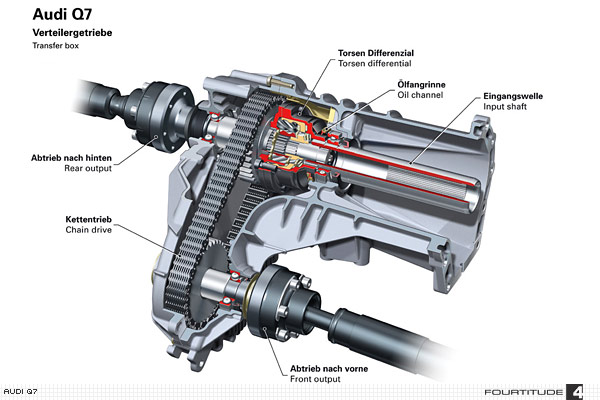 Audi Q7
Verteilergetriebe
Transfer box

Torsen Differenzial
Torsen differential

Ölfangrinne
Oil channel

Eingangswelle
Input shaft

Abtrieb nach hinten
Rear output

Kettentrieb
Chain drive

Abtrieb nach vorne
Front output

AUDI Q7

FOURTITUDE 4