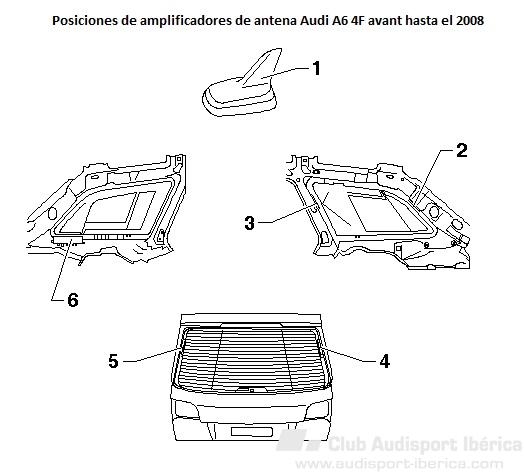 Posiciones de amplificadores de antena Audi A6 4F avant hasta el 2008

1

2

3

6

5

4

Club Audisport Ibérica
www.audisport-iberica.com