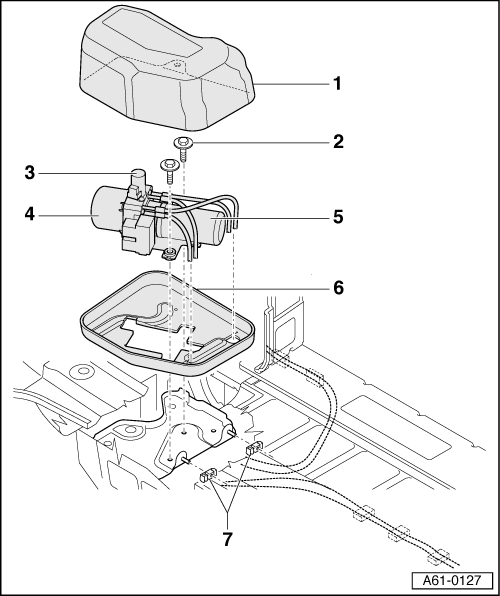 1
2
3
4
5
6
7
A61-0127