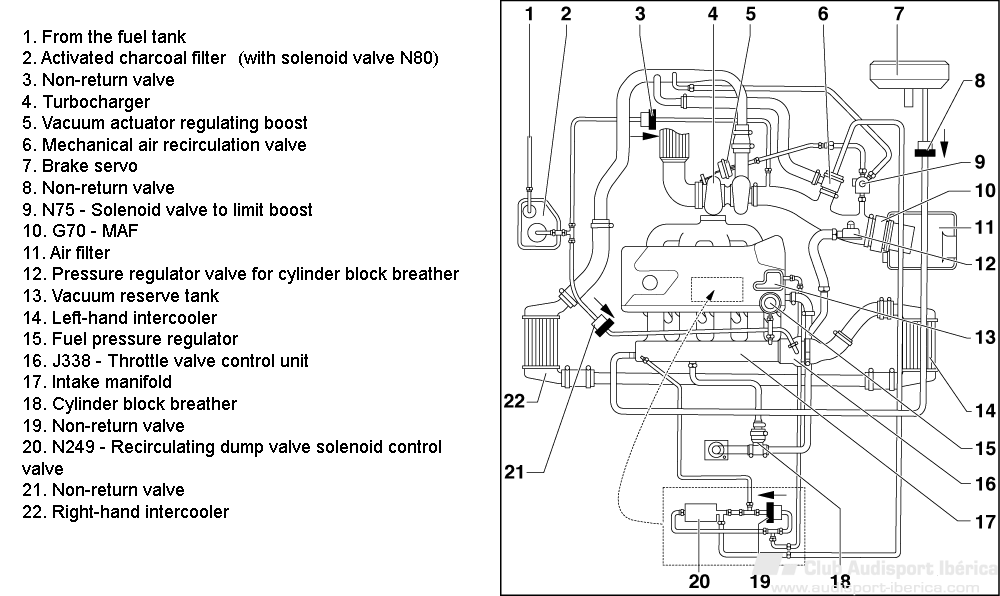 1. From the fuel tank
2. Activated charcoal filter (with solenoid valve N80)
3. Non-return valve
4. Turbocharger
5. Vacuum actuator regulating boost
6. Mechanical air recirculation valve
7. Brake servo
8. Non-return valve
9. N75 - Solenoid valve to limit boost
10. G70 - MAF
11. Air filter
12. Pressure regulator valve for cylinder block breather
13. Vacuum reserve tank
14. Left-hand intercooler
15. Fuel pressure regulator
16. J338 - Throttle valve control unit
17. Intake manifold
18. Cylinder block breather
19. Non-return valve
20. N249 - Recirculating dump valve solenoid control valve
21. Non-return valve
22. Right-hand intercooler

1 2 3 4 5 6 7 8 9 10 11 12 13 14 15 16 17 18 19 20 21 22

Club Audisport Ibérica
www.audisport-iberica.com