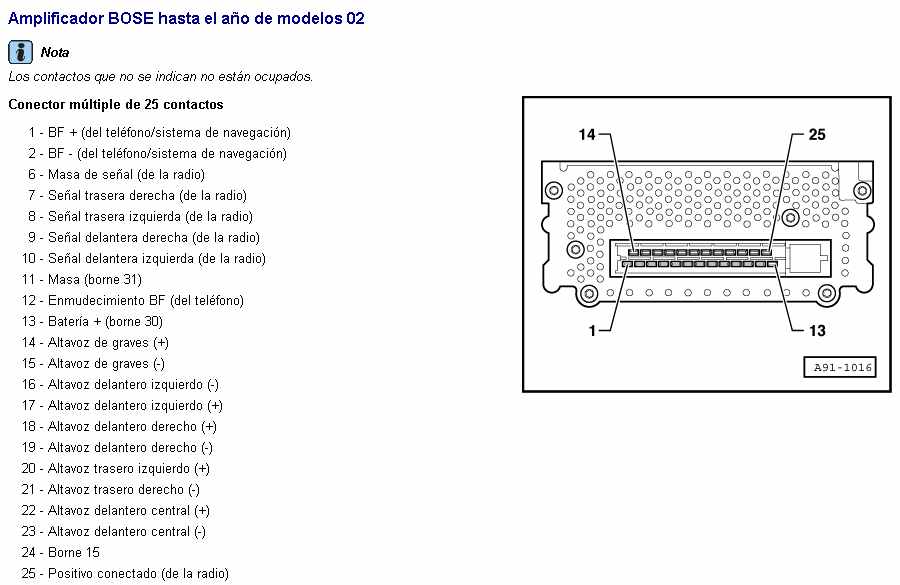 Amplificador BOSE hasta el año de modelos 02

Nota

Los contactos que no se indican no están ocupados.

Conector múltiple de 25 contactos

1 - BF + (del teléfono/sistema de navegación)
2 - BF - (del teléfono/sistema de navegación)
6 - Masa de señal (de la radio)
7 - Señal trasera derecha (de la radio)
8 - Señal trasera izquierda (de la radio)
9 - Señal delantera derecha (de la radio)
10 - Señal delantera izquierda (de la radio)
11 - Masa (borne 31)
12 - Enmudecimiento BF (del teléfono)
13 - Batería + (borne 30)
14 - Altavoz de graves (+)
15 - Altavoz de graves (-)
16 - Altavoz delantero izquierdo (-)
17 - Altavoz delantero izquierdo (+)
18 - Altavoz delantero derecho (+)
19 - Altavoz delantero derecho (-)
20 - Altavoz trasero izquierdo (+)
21 - Altavoz trasero derecho (-)
22 - Altavoz delantero central (+)
23 - Altavoz delantero central (-)
24 - Borne 15
25 - Positivo conectado (de la radio)

14
25
1
13
A91-1016