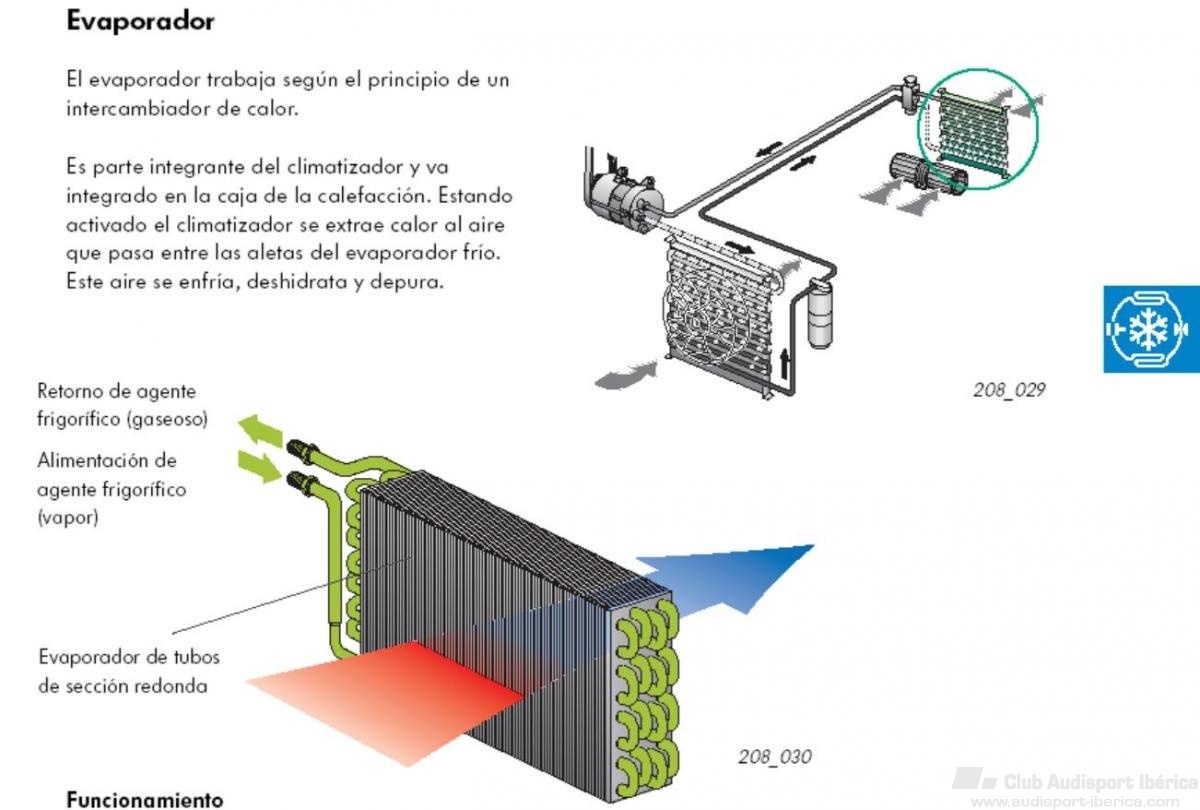 Evaporador

El evaporador trabaja según el principio de un intercambiador de calor.

Es parte integrante del climatizador y va integrado en la caja de la calefacción. Estando activado el climatizador se extrae calor al aire que pasa entre las aletas del evaporador frío. Este aire se enfría, deshidrata y depura.

208_029

Retorno de agente frigorífico (gaseoso)

Alimentación de agente frigorífico (vapor)

Evaporador de tubos de sección redonda

208_030

Funcionamiento

Club Audisport Ibérica
www.audisport-iberica.com