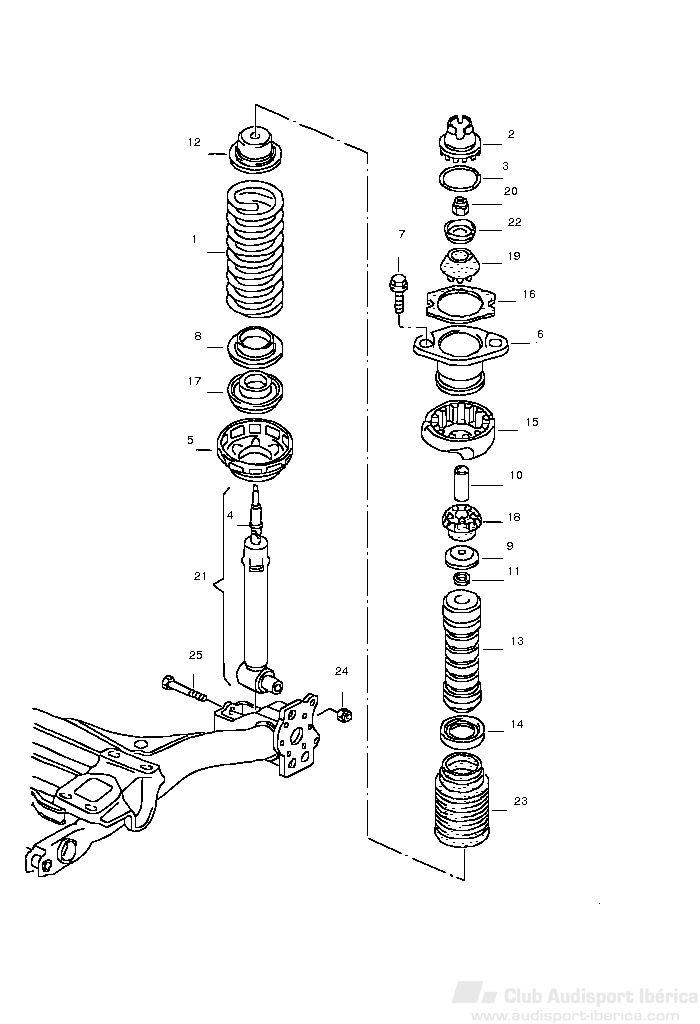 12
1
8
17
5
4
21
25
24
2
3
20
22
7
19
16
6
15
10
18
9
11
13
14
23
Club Audisport Ibérica
www.audisport-iberica.com