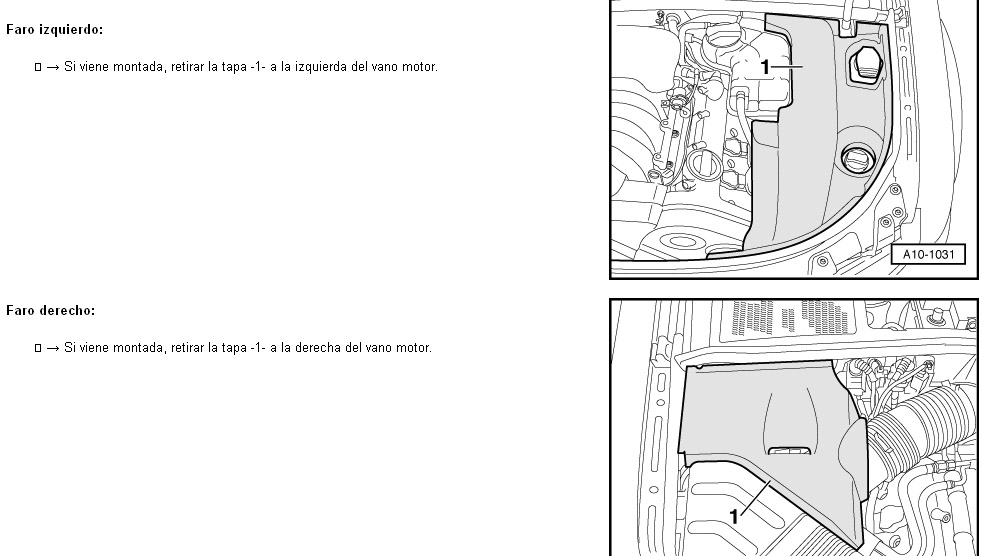 Faro izquierdo:

□ → Si viene montada, retirar la tapa -1- a la izquierda del vano motor.

1

A10-1031

Faro derecho:

□ → Si viene montada, retirar la tapa -1- a la derecha del vano motor.

1