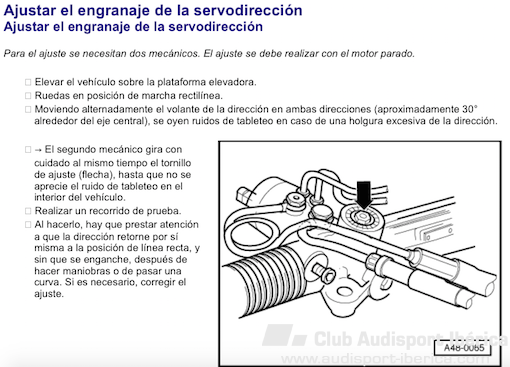 Ajustar el engranaje de la servodirección
Ajustar el engranaje de la servodirección

Para el ajuste se necesitan dos mecánicos. El ajuste se debe realizar con el motor parado.

□ Elevar el vehículo sobre la plataforma elevadora.
□ Ruedas en posición de marcha rectilínea.
□ Moviendo alternadamente el volante de la dirección en ambas direcciones (aproximadamente 30° alrededor del eje central), se oyen ruidos de tableteo en caso de una holgura excesiva de la dirección.

□ → El segundo mecánico gira con cuidado al mismo tiempo el tornillo de ajuste (flecha), hasta que no se aprecie el ruido de tableteo en el interior del vehículo.
□ Realizar un recorrido de prueba.
□ Al hacerlo, hay que prestar atención a que la dirección retorne por sí misma a la posición de línea recta, y sin que se enganche, después de hacer maniobras o de pasar una curva. Si es necesario, corregir el ajuste.

A48-0065

Club Audisport-Ibérica
www.audisport-iberica.com