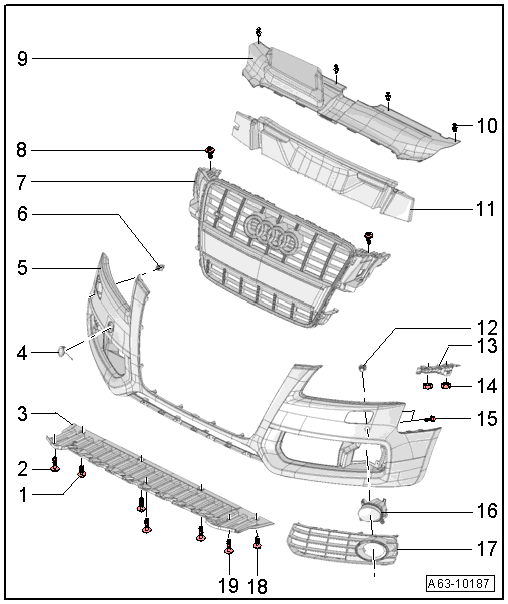 9
10
8
7
11
6
5
12
13
4
14
3
15
2
1
16
17
19
18
A63-10187