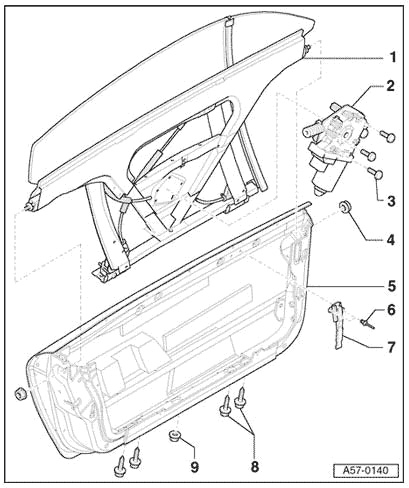 1
2
3
4
5
6
7
9
8
A57-0140