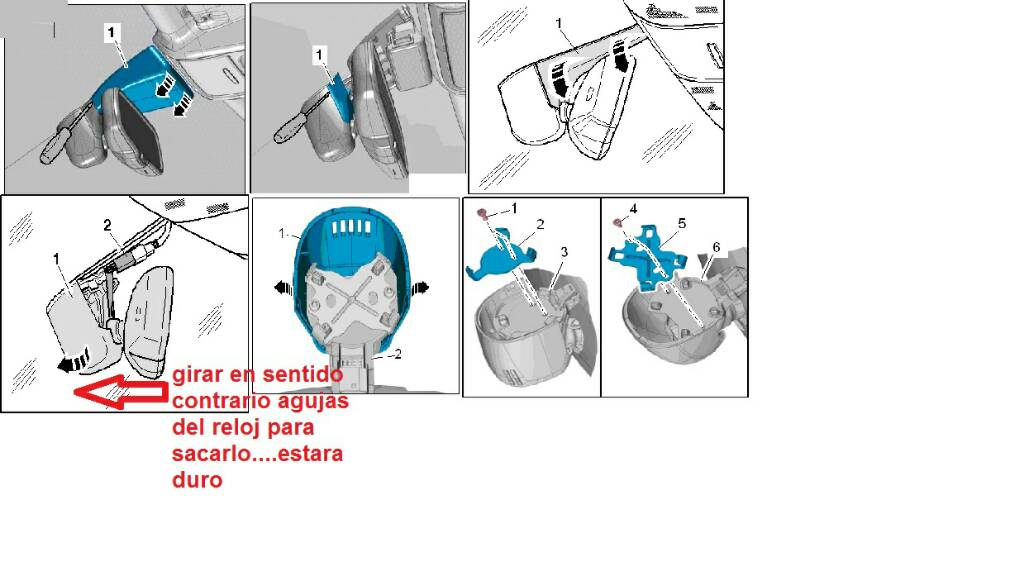 1

1

1

2

1

1

2

1

2

3

4

5

6

girar en sentido contrario agujas del reloj para sacarlo....estara duro