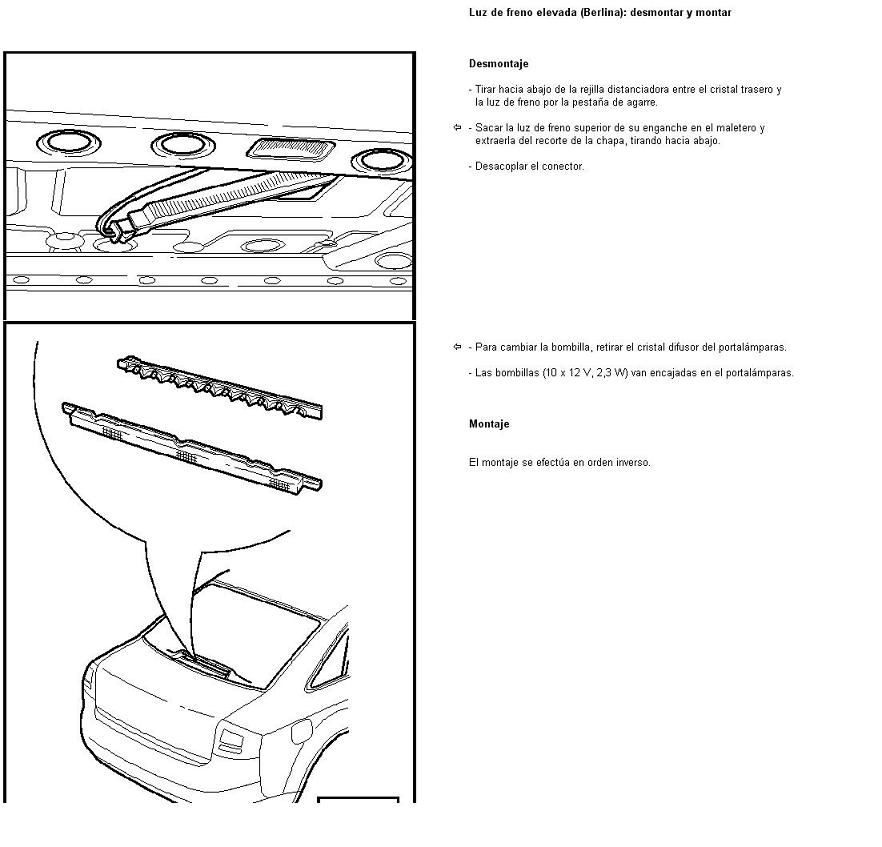 Luz de freno elevada (Berlina): desmontar y montar

Desmontaje

- Tirar hacia abajo de la rejilla distanciadora entre el cristal trasero y la luz de freno por la pestaña de agarre.

⇦ - Sacar la luz de freno superior de su enganche en el maletero y extraerla del recorte de la chapa, tirando hacia abajo.

- Desacoplar el conector.

⇦ - Para cambiar la bombilla, retirar el cristal difusor del portalámparas.

- Las bombillas (10 x 12 V, 2,3 W) van encajadas en el portalámparas.

Montaje

El montaje se efectúa en orden inverso.