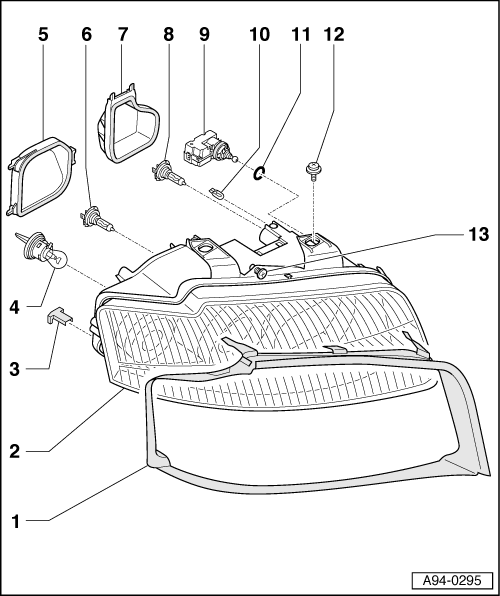 5
6
7
8
9
10
11
12
13
4
3
2
1
A94-0295