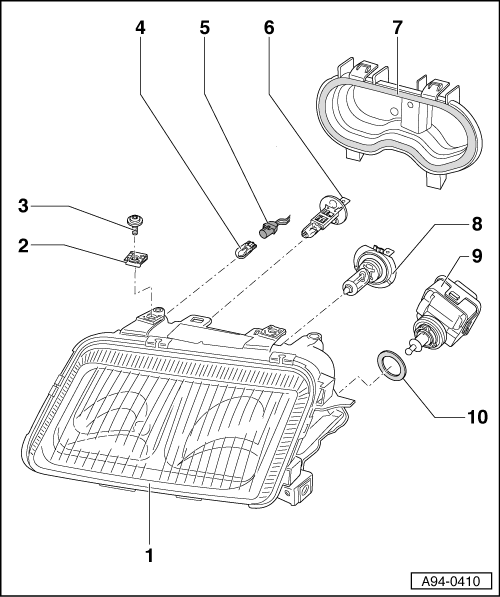 4
5
6
7
3
2
8
9
10
1
A94-0410