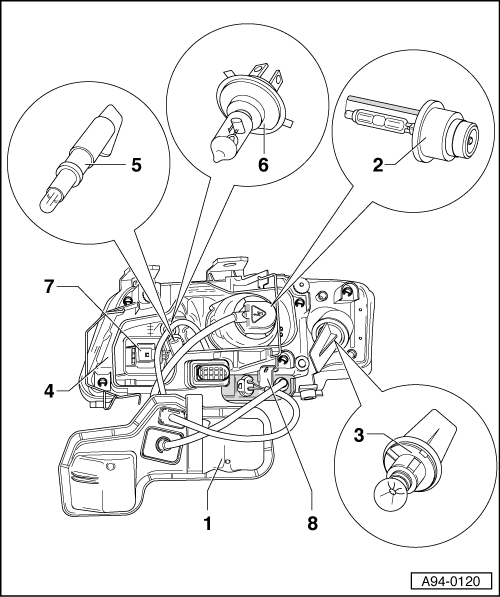 5
6
2
7
4
3
1
8
A94-0120