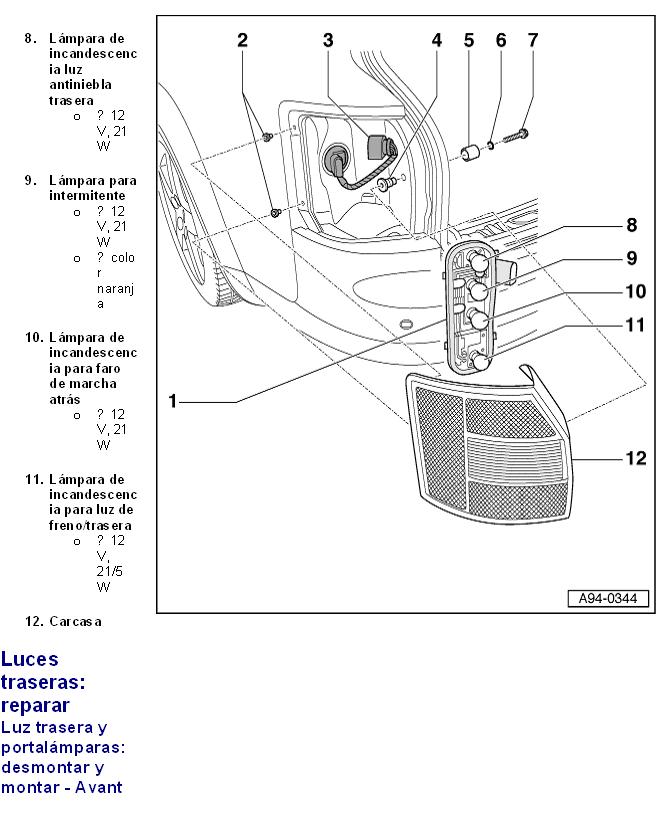 8. Lámpara de incandescencia luz antiniebla trasera

o ? 12 V, 21 W

9. Lámpara para intermitente

o ? 12 V, 21 W

o ? color naranja

10. Lámpara de incandescencia para faro de marcha atrás

o ? 12 V, 21 W

11. Lámpara de incandescencia para luz de freno/trasera

o ? 12 V, 21/5 W

12. Carcasa

2 3 4 5 6 7 8 9 10 11 1 12

A94-0344

Luces traseras: reparar

Luz trasera y portalámparas: desmontar y montar - Avant