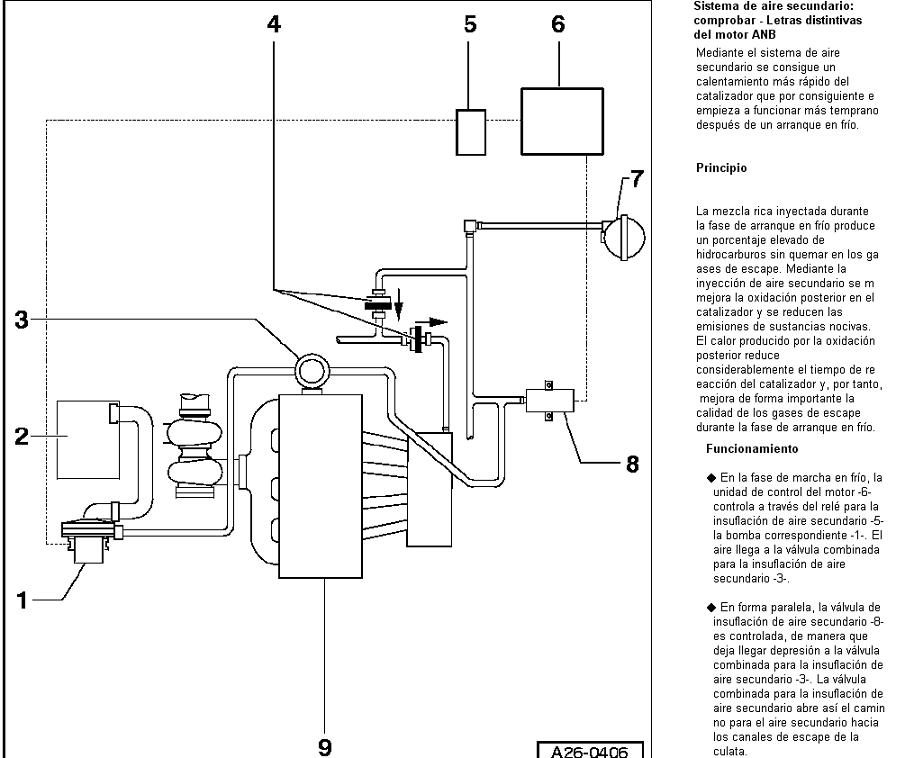 4
5
6
7
3
2
8
1
9
A26-0406

Sistema de aire secundario: comprobar - Letras distintivas del motor ANB

Mediante el sistema de aire secundario se consigue un calentamiento más rápido del catalizador que por consiguiente e empieza a funcionar más temprano después de un arranque en frío.

Principio

La mezcla rica inyectada durante la fase de arranque en frío produce un porcentaje elevado de hidrocarburos sin quemar en los ga ases de escape. Mediante la inyección de aire secundario se m mejora la oxidación posterior en el catalizador y se reducen las emisiones de sustancias nocivas. El calor producido por la oxidación posterior reduce considerablemente el tiempo de re eacción del catalizador y, por tanto, mejora de forma importante la calidad de los gases de escape durante la fase de arranque en frío.

Funcionamiento

◆ En la fase de marcha en frío, la unidad de control del motor -6- controla a través del relé para la insuflación de aire secundario -5- la bomba correspondiente -1-. El aire llega a la válvula combinada para la insuflación de aire secundario -3-.

◆ En forma paralela, la válvula de insuflación de aire secundario -8- es controlada, de manera que deja llegar depresión a la válvula combinada para la insuflación de aire secundario -3-. La válvula combinada para la insuflación de aire secundario abre así el camin no para el aire secundario hacia los canales de escape de la culata.