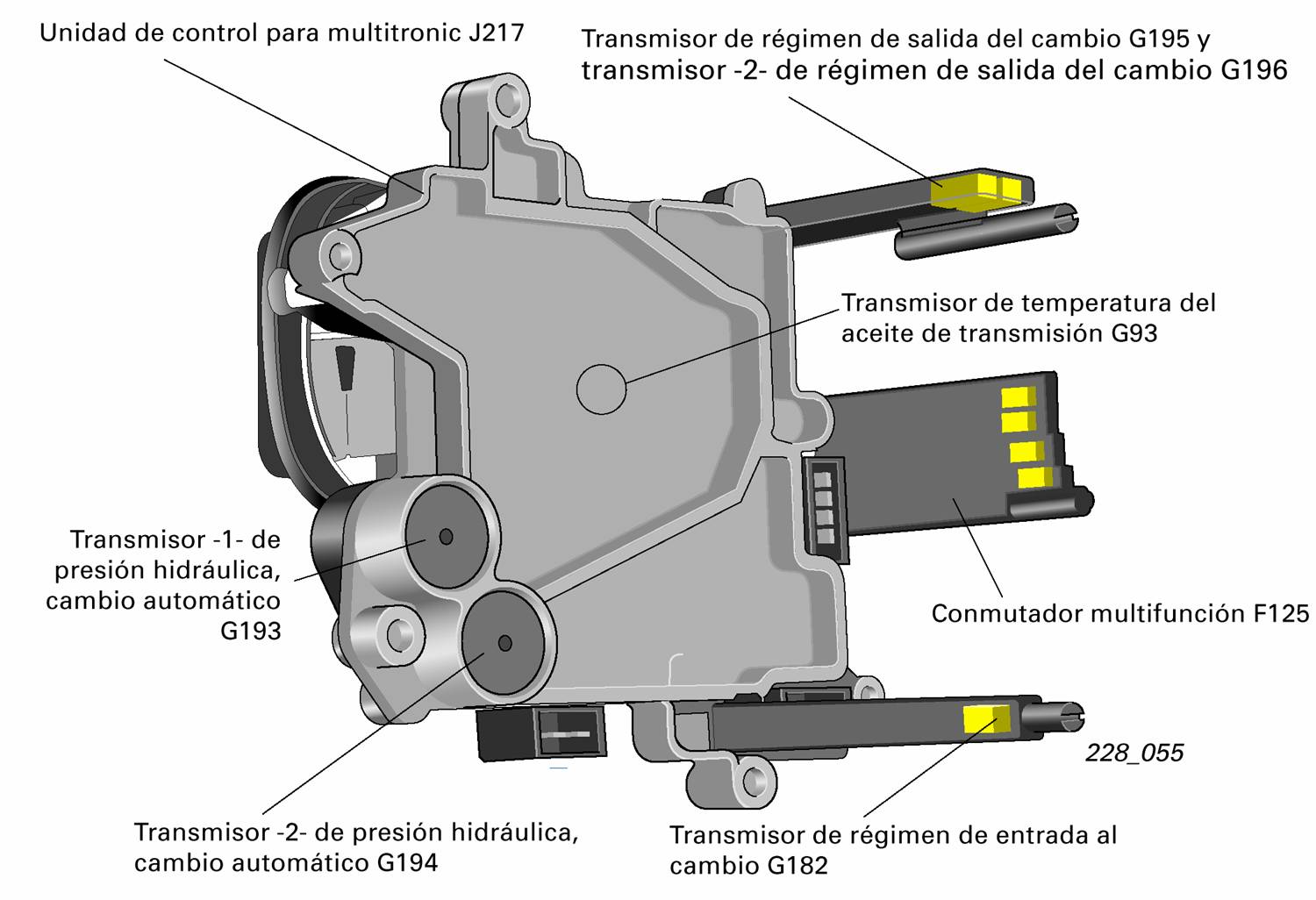 Unidad de control para multitronic J217

Transmisor de régimen de salida del cambio G195 y transmisor -2- de régimen de salida del cambio G196

Transmisor de temperatura del aceite de transmisión G93

Transmisor -1- de presión hidráulica, cambio automático G193

Conmutador multifunción F125

228_055

Transmisor -2- de presión hidráulica, cambio automático G194

Transmisor de régimen de entrada al cambio G182