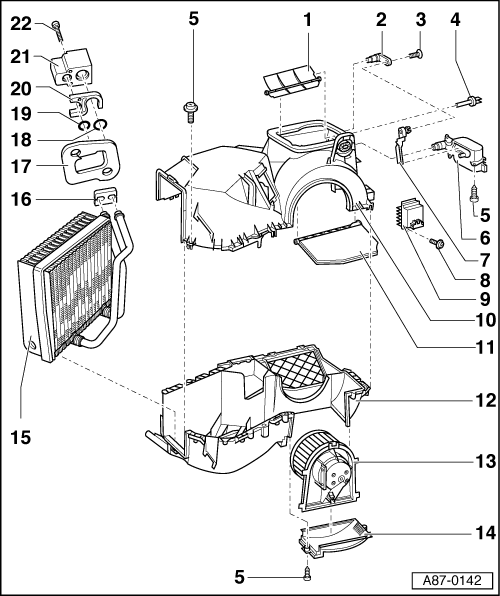 22
21
20
19
18
17
16
15
5
1
2
3
4
5
6
7
8
9
10
11
12
13
14
5
A87-0142