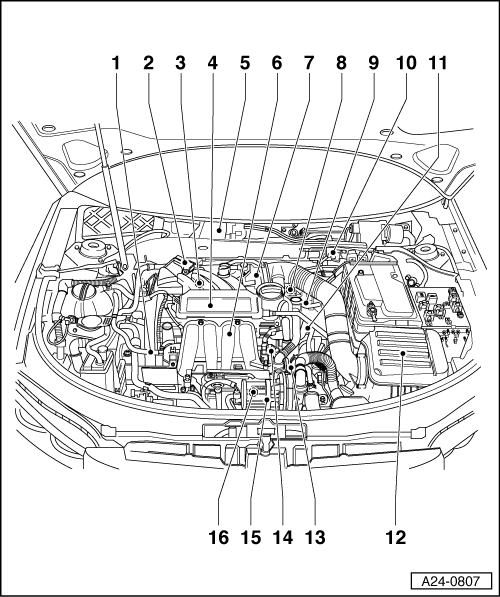 1 2 3 4 5 6 7 8 9 10 11

16 15 14 13 12

A24-0807