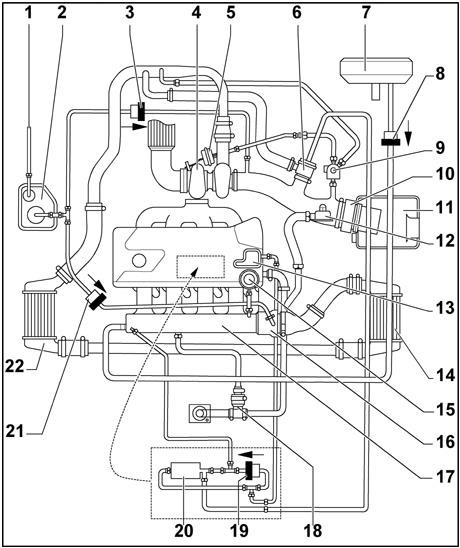 1 2 3 4 5 6 7 8 9 10 11 12 13 14 15 16 17 18 19 20 21 22