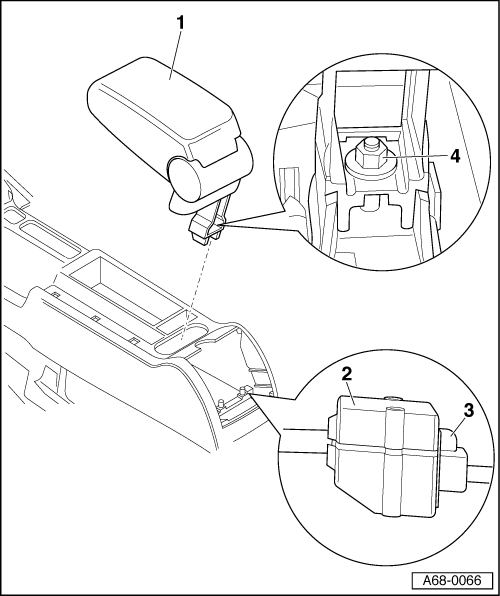 1
4
2
3
A68-0066