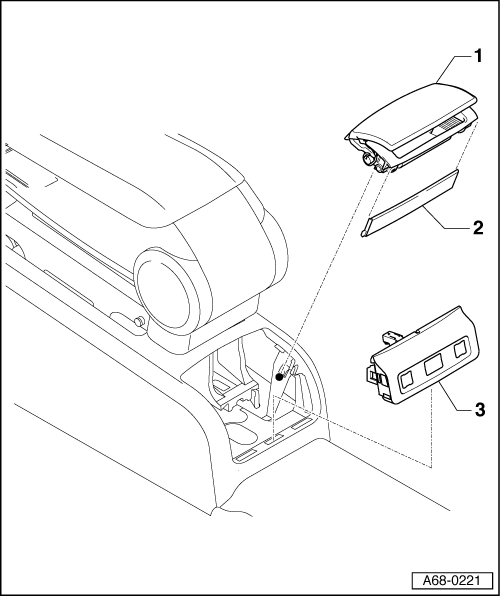 1
2
3
A68-0221