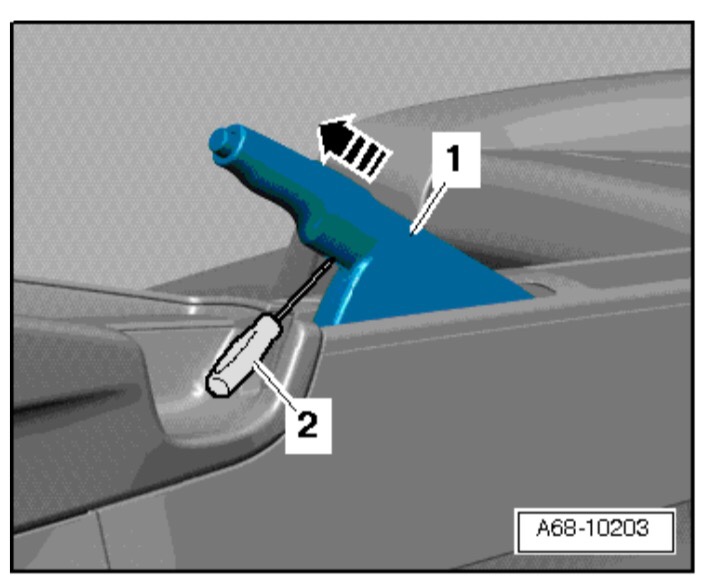 1
2
A68-10203