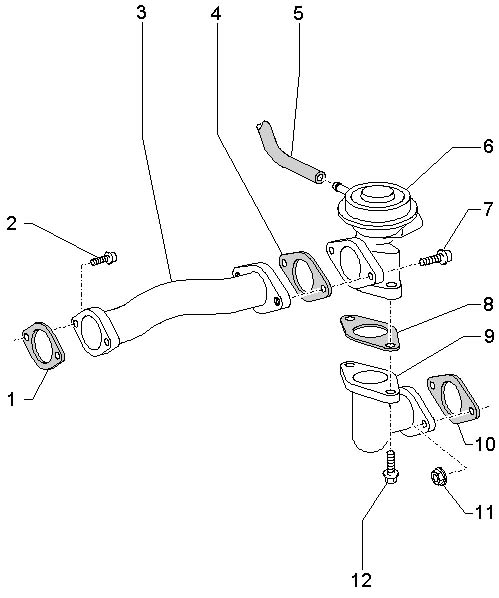 3
4
5
6
2
7
8
9
1
10
11
12