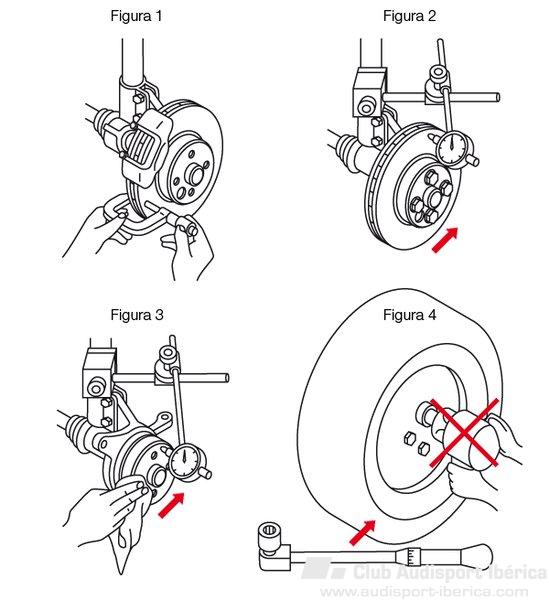 Figura 1

Figura 2

Figura 3

Figura 4

Club Audisport-Ibérica
www.audisport-iberica.com