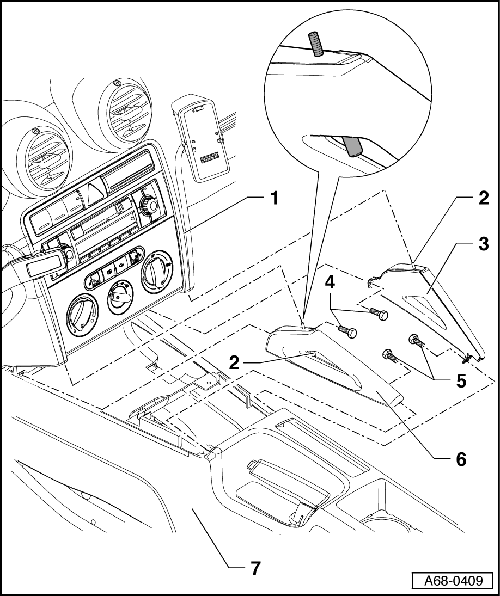 1
2
3
4
2
5
6
7
A68-0409