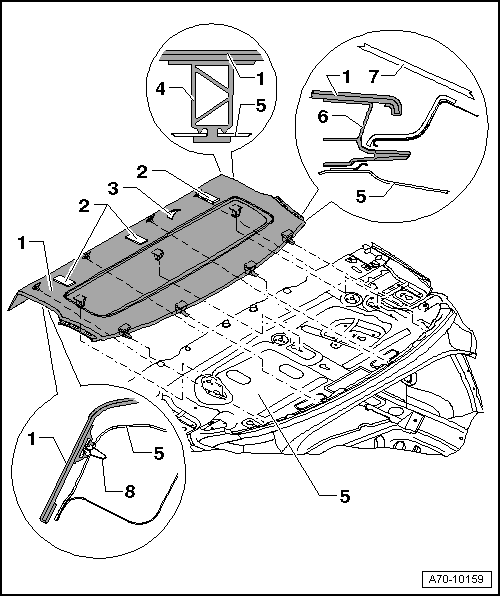 1
4
5
1
7
6
5
2
3
2
1
1
5
8
5
A70-10159