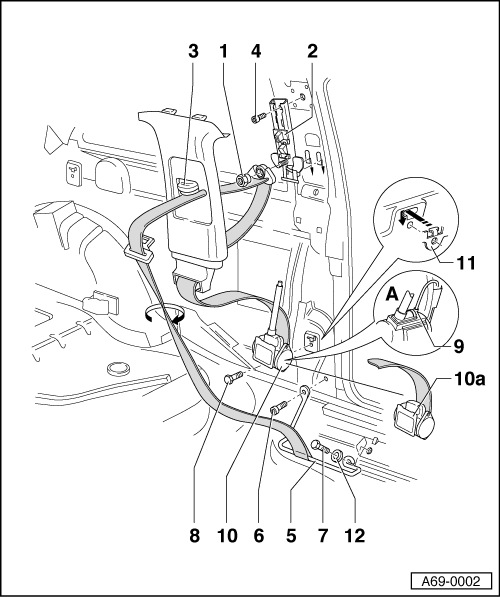 3 1 4 2

11

A

9

10a

8 10 6 5 7 12

A69-0002