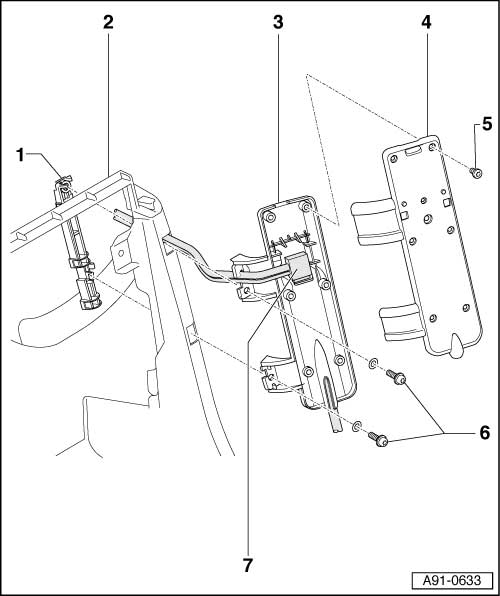 2
3
4
5
1
6
7
A91-0633