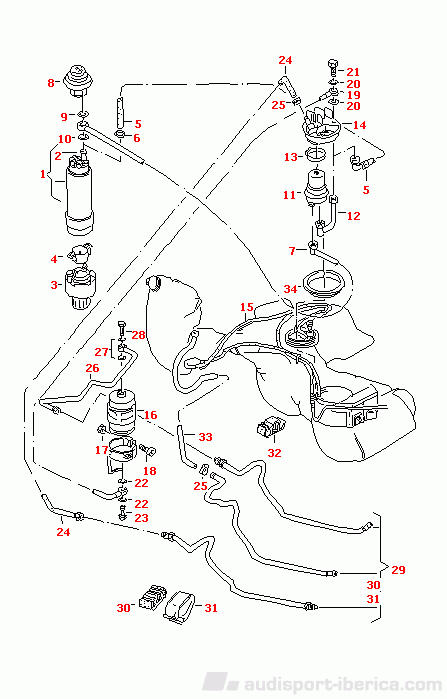 8
9
10
2
1
4
3
5
6
24
25
21
20
19
20
14
13
5
11
12
7
34
15
28
27
26
16
17
18
22
22
23
24
33
32
25
29
30
31
30
31
audisport-iberica.com