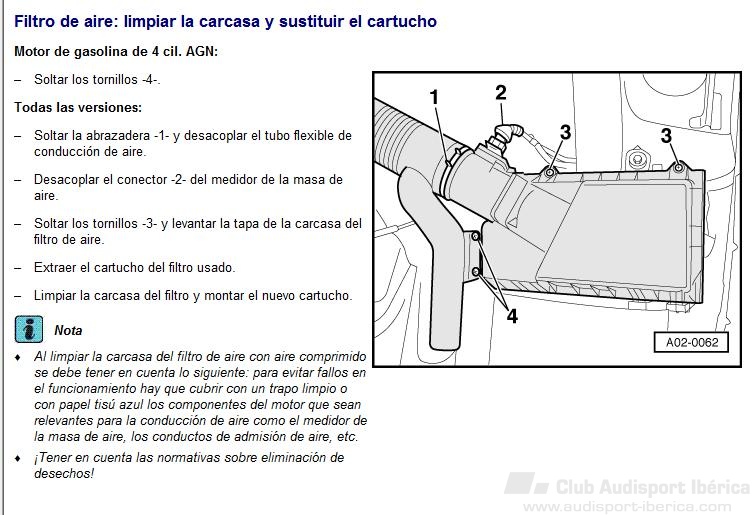 Filtro de aire: limpiar la carcasa y sustituir el cartucho

Motor de gasolina de 4 cil. AGN:

– Soltar los tornillos -4-.

Todas las versiones:

– Soltar la abrazadera -1- y desacoplar el tubo flexible de conducción de aire.

– Desacoplar el conector -2- del medidor de la masa de aire.

– Soltar los tornillos -3- y levantar la tapa de la carcasa del filtro de aire.

– Extraer el cartucho del filtro usado.

– Limpiar la carcasa del filtro y montar el nuevo cartucho.

Nota

♦ Al limpiar la carcasa del filtro de aire con aire comprimido se debe tener en cuenta lo siguiente: para evitar fallos en el funcionamiento hay que cubrir con un trapo limpio o con papel tisú azul los componentes del motor que sean relevantes para la conducción de aire como el medidor de la masa de aire, los conductos de admisión de aire, etc.

♦ ¡Tener en cuenta las normativas sobre eliminación de desechos!

1
2
3
3
4
A02-0062

Club Audisport Ibérica
www.audisport-iberica.com